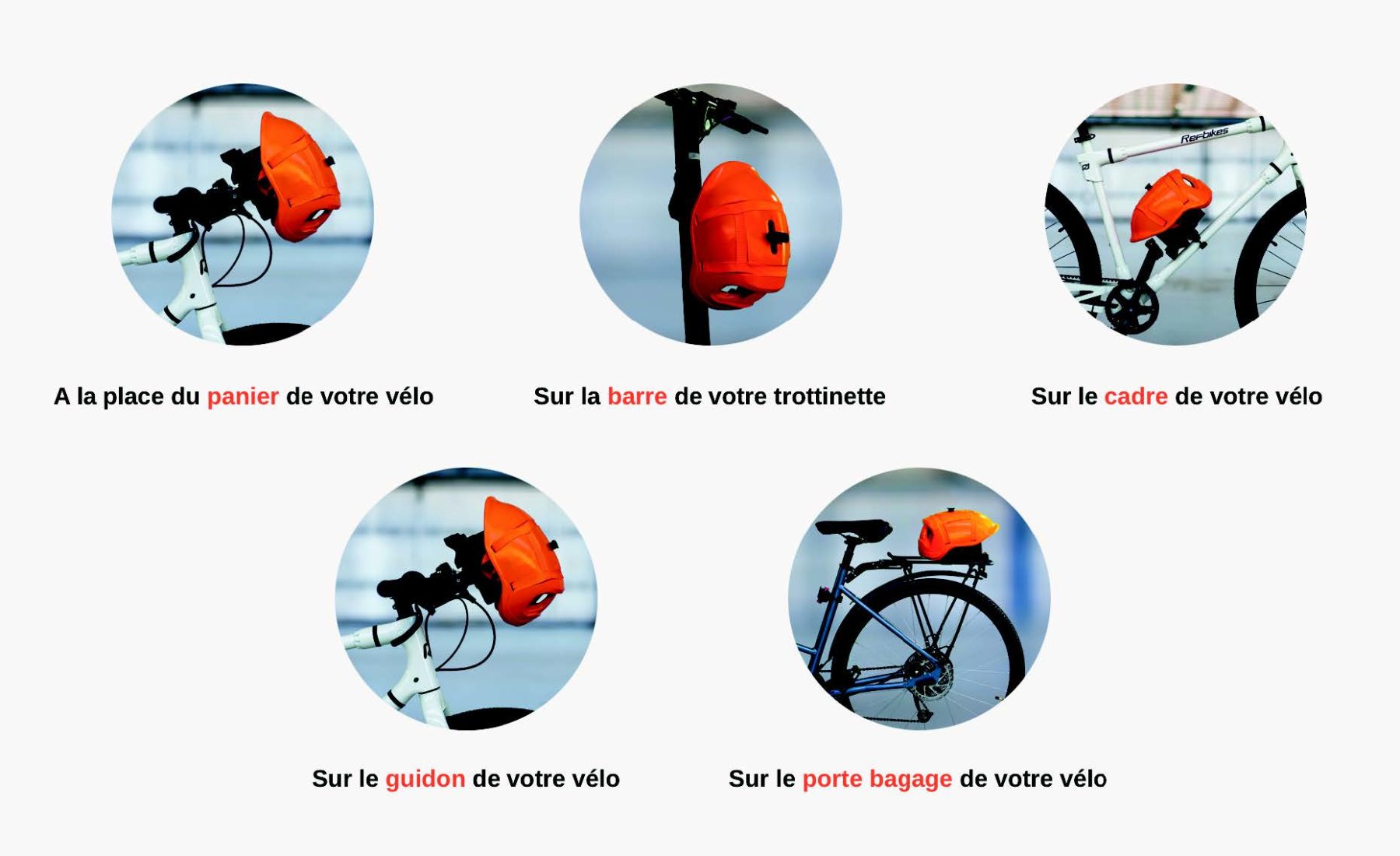 Rerbikes

A la place du panier de votre vélo

Sur la barre de votre trottinette

Sur le cadre de votre vélo

Sur le guidon de votre vélo

Sur le porte bagage de votre vélo